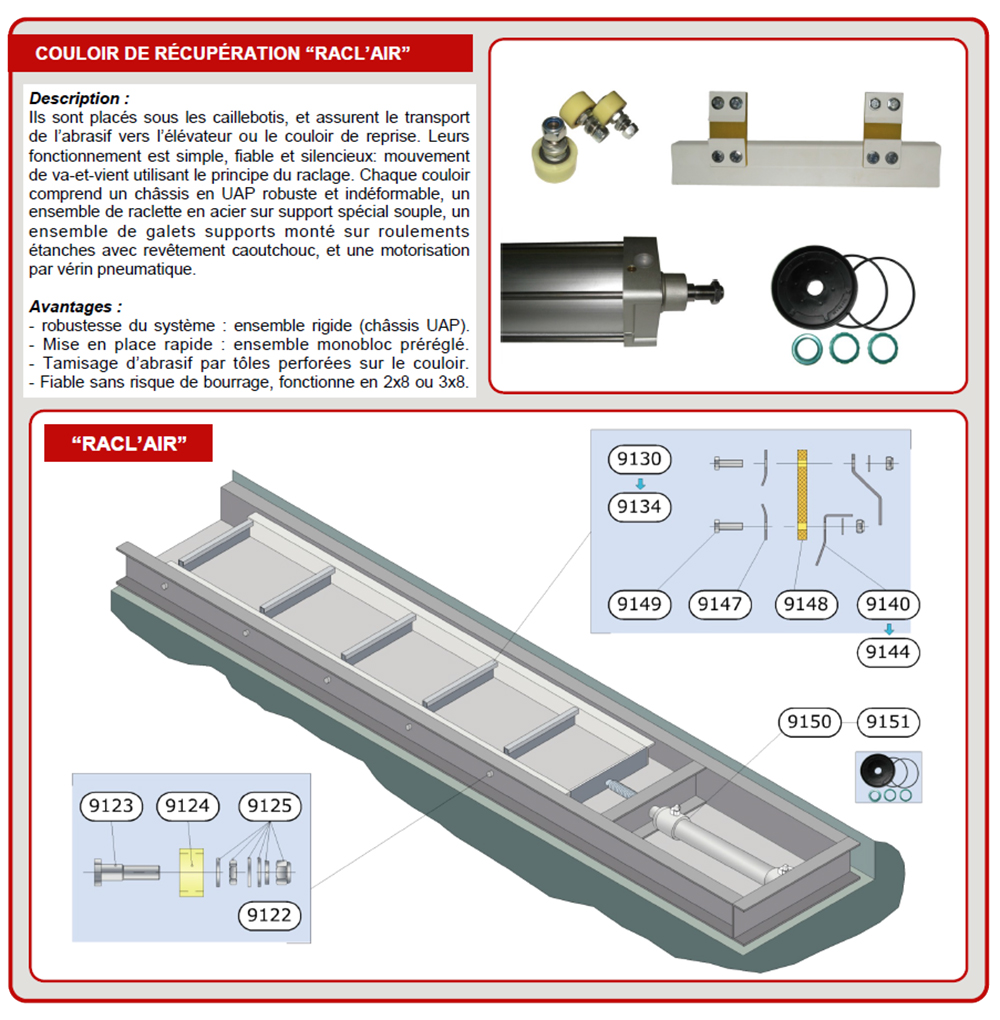 COULOIR DE RÉCUPÉRATION “RACL’AIR”

Description :
Ils sont placés sous les caillebotis, et assurent le transport de l’abrasif vers l’élévateur ou le couloir de reprise. Leurs fonctionnement est simple, fiable et silencieux: mouvement de va-et-vient utilisant le principe du raclage. Chaque couloir comprend un châssis en UAP robuste et indéformable, un ensemble de raclette en acier sur support spécial souple, un ensemble de galets supports monté sur roulements étanches avec revêtement caoutchouc, et une motorisation par vérin pneumatique.

Avantages :
- robustesse du système : ensemble rigide (châssis UAP).
- Mise en place rapide : ensemble monobloc préréglé.
- Tamisage d’abrasif par tôles perforées sur le couloir.
- Fiable sans risque de bourrage, fonctionne en 2x8 ou 3x8.

“RACL’AIR”

9130
9134
9149
9147
9148
9140
9144
9150
9151
9123
9124
9125
9122