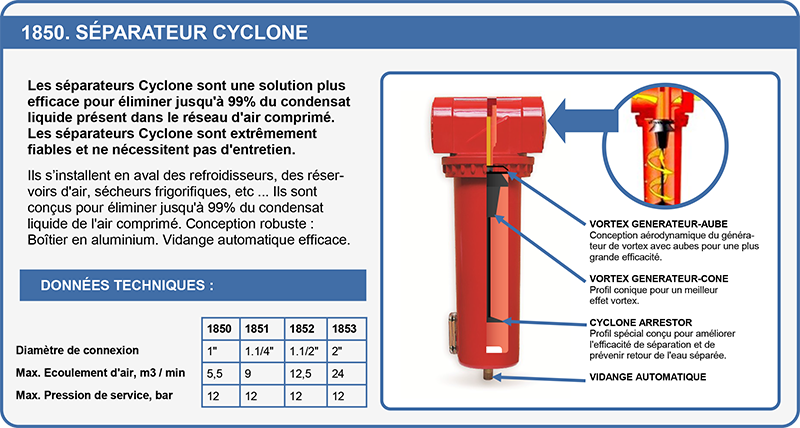 1850. SÉPARATEUR CYCLONE

Les séparateurs Cyclone sont une solution plus efficace pour éliminer jusqu'à 99% du condensat liquide présent dans le réseau d'air comprimé. Les séparateurs Cyclone sont extrêmement fiables et ne nécessitent pas d'entretien.

Ils s'installent en aval des refroidisseurs, des réservoirs d'air, sécheurs frigorifiques, etc ... Ils sont conçus pour éliminer jusqu'à 99% du condensat liquide de l'air comprimé. Conception robuste : Boîtier en aluminium. Vidange automatique efficace.

DONNÉES TECHNIQUES :

| | 1850 | 1851 | 1852 | 1853 |
|---|---|---|---|---|
| Diamètre de connexion | 1" | 1.1/4" | 1.1/2" | 2" |
| Max. Ecoulement d'air, m3 / min | 5,5 | 9 | 12,5 | 24 |
| Max. Pression de service, bar | 12 | 12 | 12 | 12 |

VORTEX GENERATEUR-AUBE
Conception aérodynamique du générateur de vortex avec aubes pour une plus grande efficacité.

VORTEX GENERATEUR-CONE
Profil conique pour un meilleur effet vortex.

CYCLONE ARRESTOR
Profil spécial conçu pour améliorer l'efficacité de séparation et de prévenir retour de l'eau séparée.

VIDANGE AUTOMATIQUE