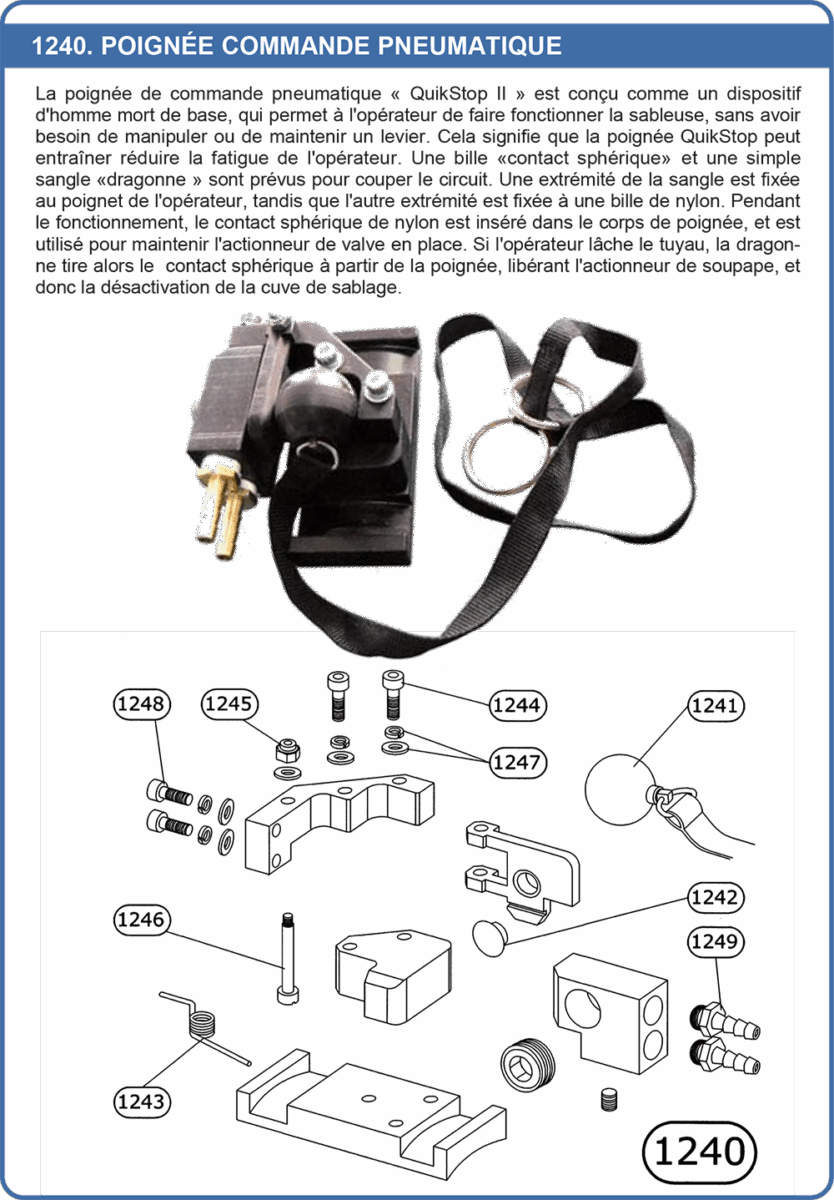 1240. POIGNÉE COMMANDE PNEUMATIQUE

La poignée de commande pneumatique « QuikStop II » est conçu comme un dispositif d'homme mort de base, qui permet à l'opérateur de faire fonctionner la sableuse, sans avoir besoin de manipuler ou de maintenir un levier. Cela signifie que la poignée QuikStop peut entraîner réduire la fatigue de l'opérateur. Une bille «contact sphérique» et une simple sangle «dragonne » sont prévus pour couper le circuit. Une extrémité de la sangle est fixée au poignet de l'opérateur, tandis que l'autre extrémité est fixée à une bille de nylon. Pendant le fonctionnement, le contact sphérique de nylon est inséré dans le corps de poignée, et est utilisé pour maintenir l'actionneur de valve en place. Si l'opérateur lâche le tuyau, la dragonne tire alors le contact sphérique à partir de la poignée, libérant l'actionneur de soupape, et donc la désactivation de la cuve de sablage.

1248
1245
1244
1241
1247
1246
1242
1249
1243
1240