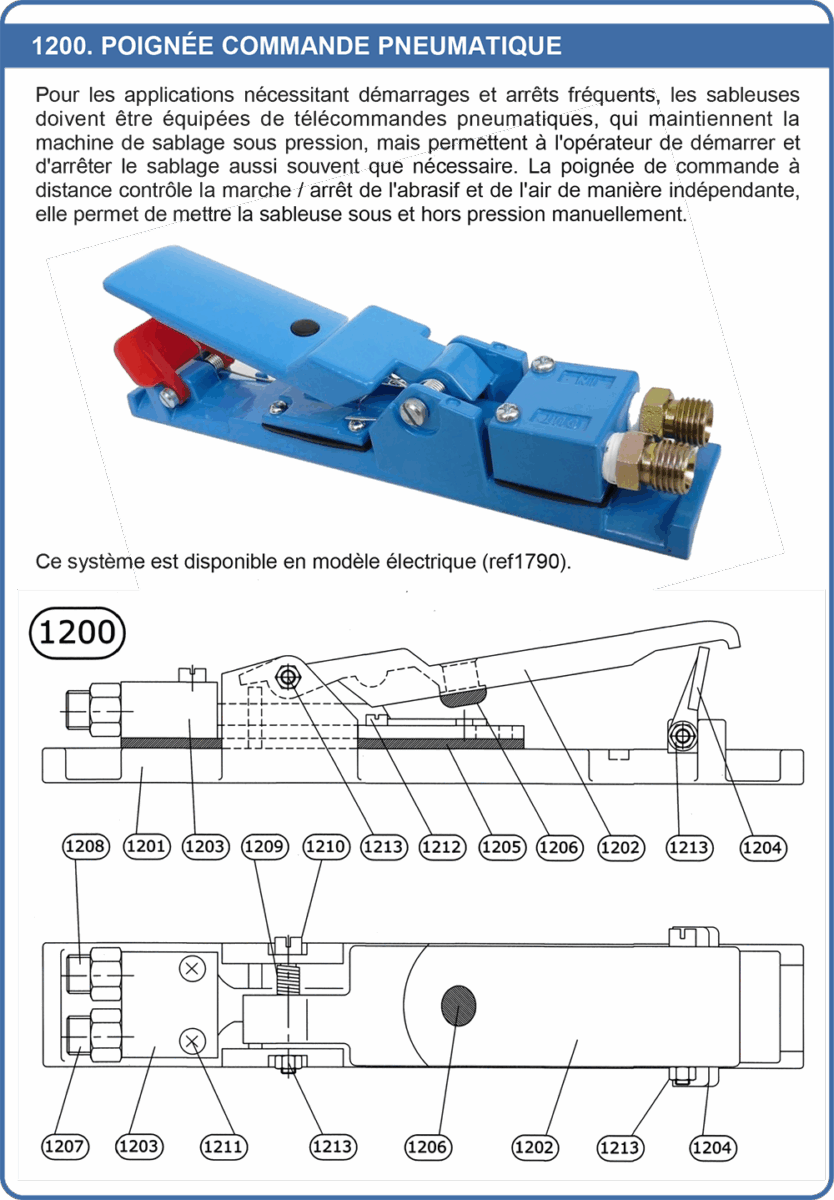 1200. POIGNÉE COMMANDE PNEUMATIQUE

Pour les applications nécessitant démarrages et arrêts fréquents, les sableuses doivent être équipées de télécommandes pneumatiques, qui maintiennent la machine de sablage sous pression, mais permettent à l'opérateur de démarrer et d'arrêter le sablage aussi souvent que nécessaire. La poignée de commande à distance contrôle la marche / arrêt de l'abrasif et de l'air de manière indépendante, elle permet de mettre la sableuse sous et hors pression manuellement.

Ce système est disponible en modèle électrique (ref1790).

1200

1208 1201 1203 1209 1210 1213 1212 1205 1206 1202 1213 1204

1207 1203 1211 1213 1206 1202 1213 1204