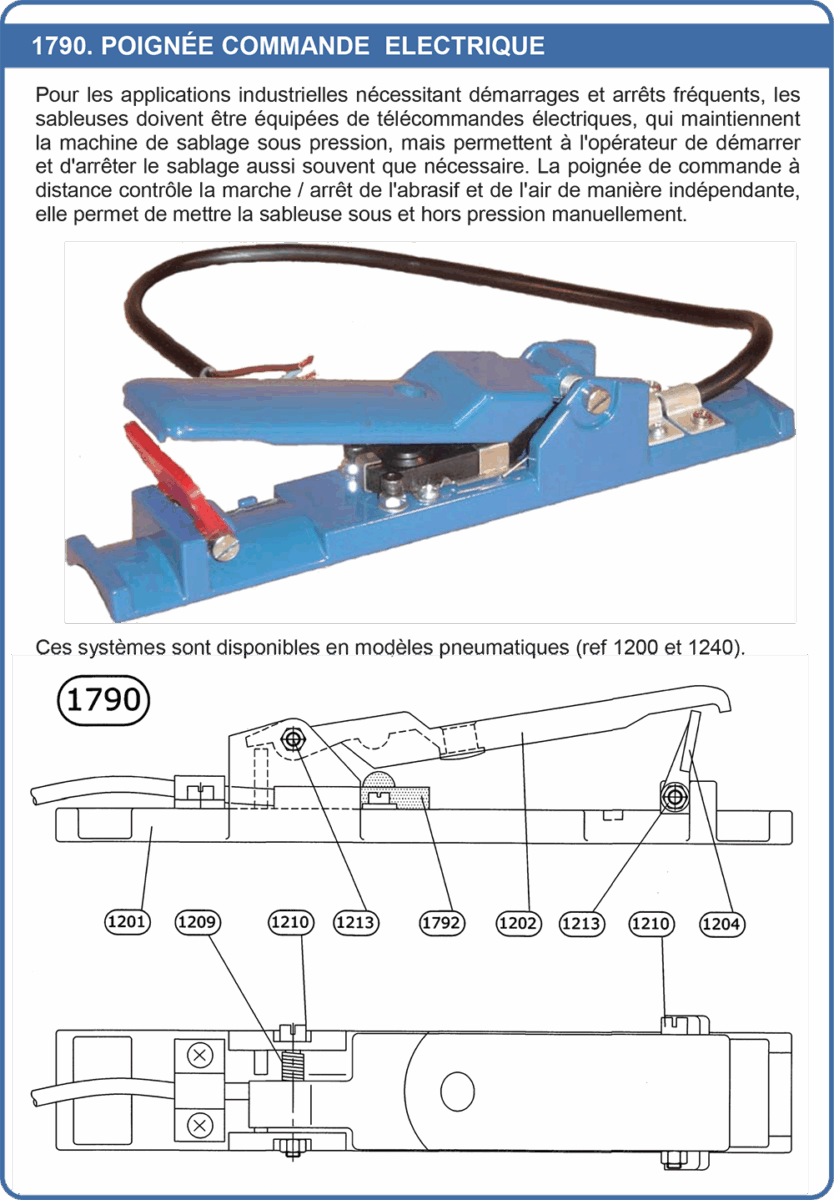 1790. POIGNÉE COMMANDE ELECTRIQUE

Pour les applications industrielles nécessitant démarrages et arrêts fréquents, les sableuses doivent être équipées de télécommandes électriques, qui maintiennent la machine de sablage sous pression, mais permettent à l'opérateur de démarrer et d'arrêter le sablage aussi souvent que nécessaire. La poignée de commande à distance contrôle la marche / arrêt de l'abrasif et de l'air de manière indépendante, elle permet de mettre la sableuse sous et hors pression manuellement.

Ces systèmes sont disponibles en modèles pneumatiques (ref 1200 et 1240).

1790

1201 1209 1210 1213 1792 1202 1213 1210 1204