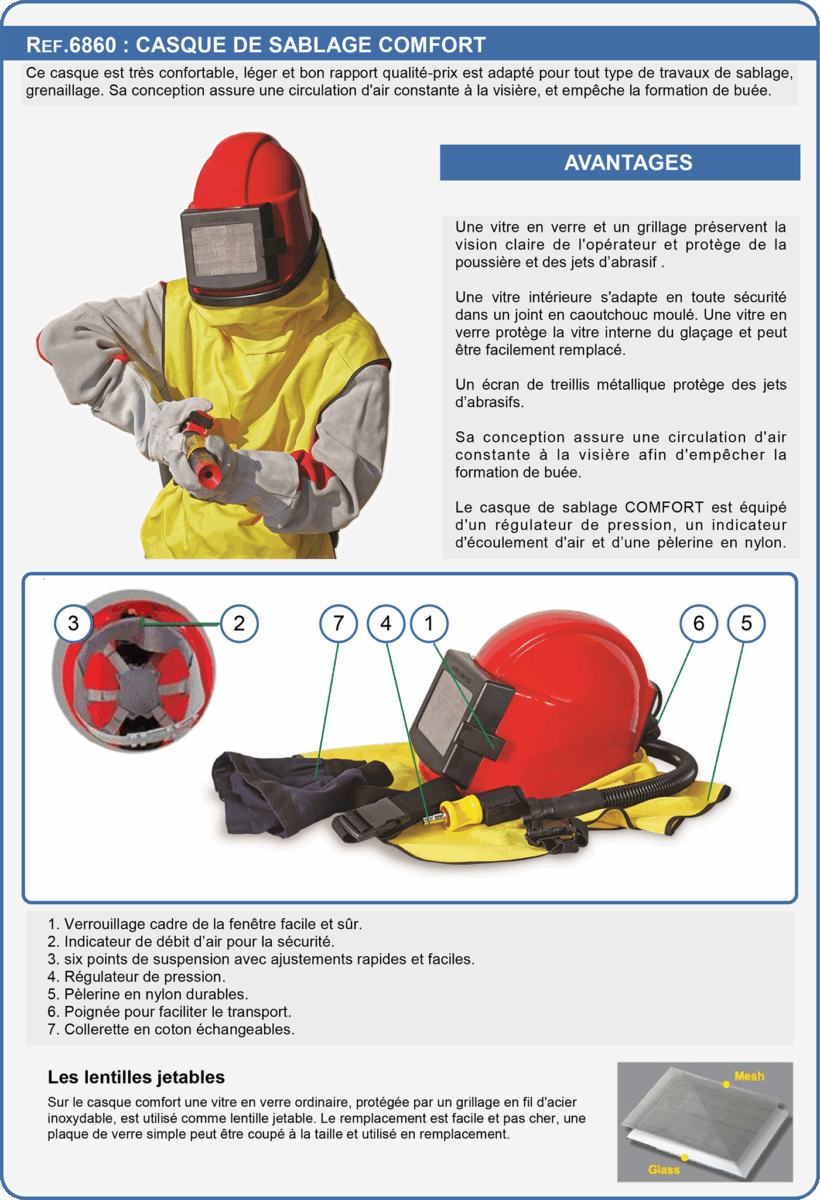 REF.6860 : CASQUE DE SABLAGE COMFORT

Ce casque est très confortable, léger et bon rapport qualité-prix est adapté pour tout type de travaux de sablage, grenaillage. Sa conception assure une circulation d'air constante à la visière, et empêche la formation de buée.

AVANTAGES

Une vitre en verre et un grillage préservent la vision claire de l'opérateur et protège de la poussière et des jets d'abrasif .

Une vitre intérieure s'adapte en toute sécurité dans un joint en caoutchouc moulé. Une vitre en verre protège la vitre interne du glaçage et peut être facilement remplacé.

Un écran de treillis métallique protège des jets d'abrasifs.

Sa conception assure une circulation d'air constante à la visière afin d'empêcher la formation de buée.

Le casque de sablage COMFORT est équipé d'un régulateur de pression, un indicateur d'écoulement d'air et d'une pèlerine en nylon.

3 2 7 4 1 6 5

1. Verrouillage cadre de la fenêtre facile et sûr.
2. Indicateur de débit d'air pour la sécurité.
3. six points de suspension avec ajustements rapides et faciles.
4. Régulateur de pression.
5. Pèlerine en nylon durables.
6. Poignée pour faciliter le transport.
7. Collerette en coton échangeables.

Les lentilles jetables

Sur le casque comfort une vitre en verre ordinaire, protégée par un grillage en fil d'acier inoxydable, est utilisé comme lentille jetable. Le remplacement est facile et pas cher, une plaque de verre simple peut être coupé à la taille et utilisé en remplacement.

Mesh
Glass