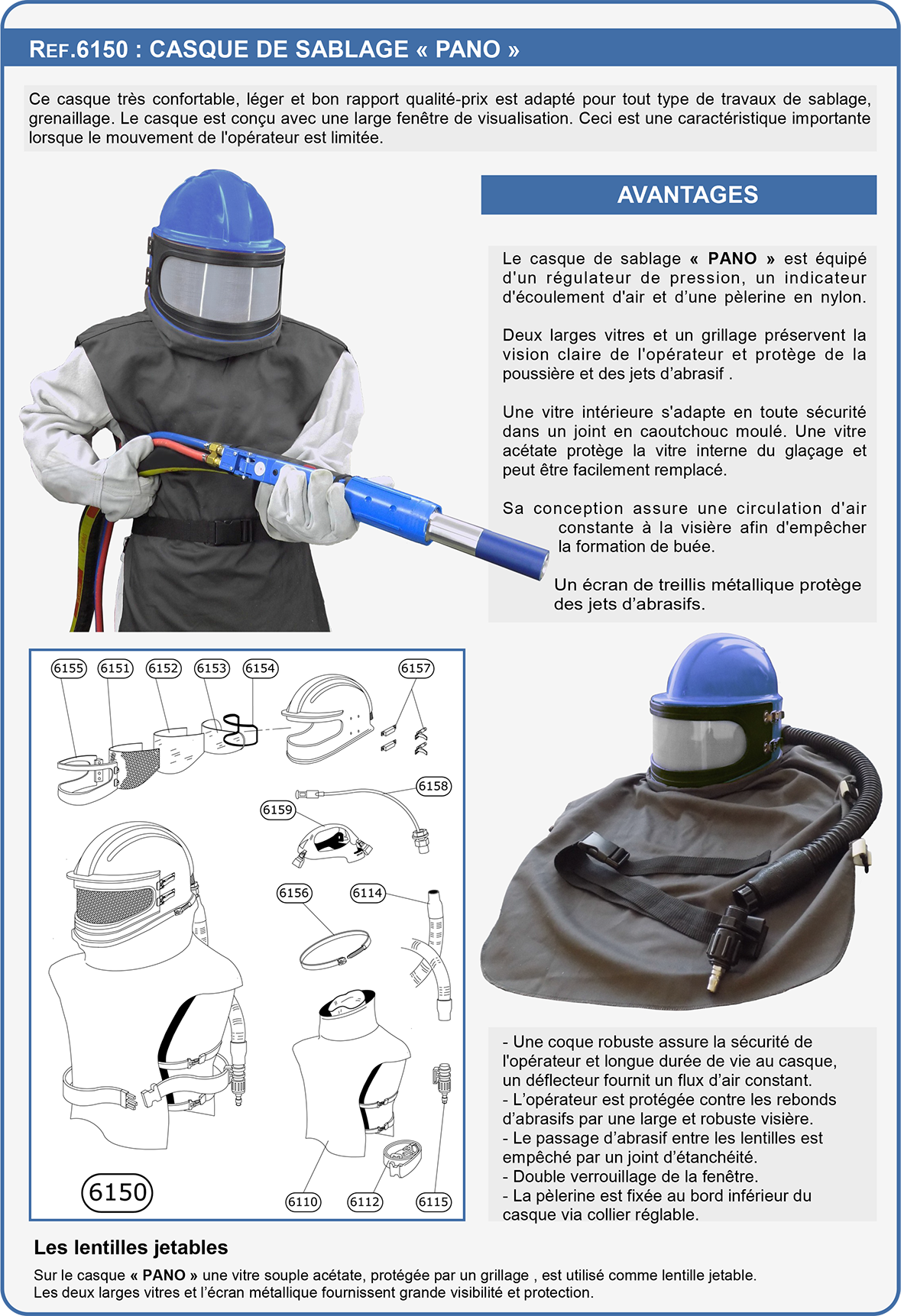 REF.6150 : CASQUE DE SABLAGE « PANO »

Ce casque très confortable, léger et bon rapport qualité-prix est adapté pour tout type de travaux de sablage, grenaillage. Le casque est conçu avec une large fenêtre de visualisation. Ceci est une caractéristique importante lorsque le mouvement de l'opérateur est limitée.

AVANTAGES

Le casque de sablage « PANO » est équipé d'un régulateur de pression, un indicateur d'écoulement d'air et d'une pèlerine en nylon.

Deux larges vitres et un grillage préservent la vision claire de l'opérateur et protège de la poussière et des jets d'abrasif .

Une vitre intérieure s'adapte en toute sécurité dans un joint en caoutchouc moulé. Une vitre acétate protège la vitre interne du glaçage et peut être facilement remplacé.

Sa conception assure une circulation d'air constante à la visière afin d'empêcher la formation de buée.

Un écran de treillis métallique protège des jets d'abrasifs.

6155 6151 6152 6153 6154 6157 6158 6159 6156 6114 6150 6110 6112 6115

- Une coque robuste assure la sécurité de l'opérateur et longue durée de vie au casque, un déflecteur fournit un flux d'air constant.
- L'opérateur est protégée contre les rebonds d'abrasifs par une large et robuste visière.
- Le passage d'abrasif entre les lentilles est empêché par un joint d'étanchéité.
- Double verrouillage de la fenêtre.
- La pèlerine est fixée au bord inférieur du casque via collier réglable.

Les lentilles jetables

Sur le casque « PANO » une vitre souple acétate, protégée par un grillage , est utilisé comme lentille jetable.
Les deux larges vitres et l'écran métallique fournissent grande visibilité et protection.